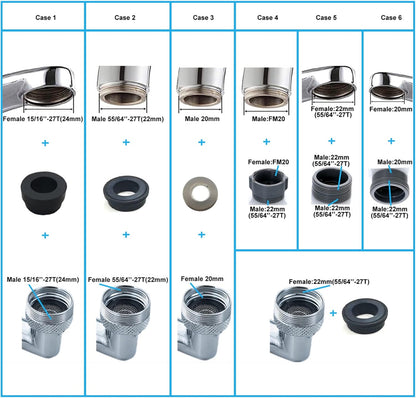 Case 1

Female 15/16''-27T(24mm)

+

+

Male 15/16''-27T(24mm)

Case 2

Male 55/64''-27T(22mm)

+

+

Female 55/64''-27T(22mm)

Case 3

Male 20mm

+

+

Female 20mm

Case 4

Male:FM20

+

Female:FM20

Male:22mm (55/64''-27T)

Case 5

Female:22mm (55/64''-27T)

+

Male:22mm (55/64''-27T)

Male:22mm (55/64''-27T)

Case 6

Female:20mm

+

Male:20mm

Male:22mm (55/64''-27T)

Female:22mm(55/64''-27T)

+